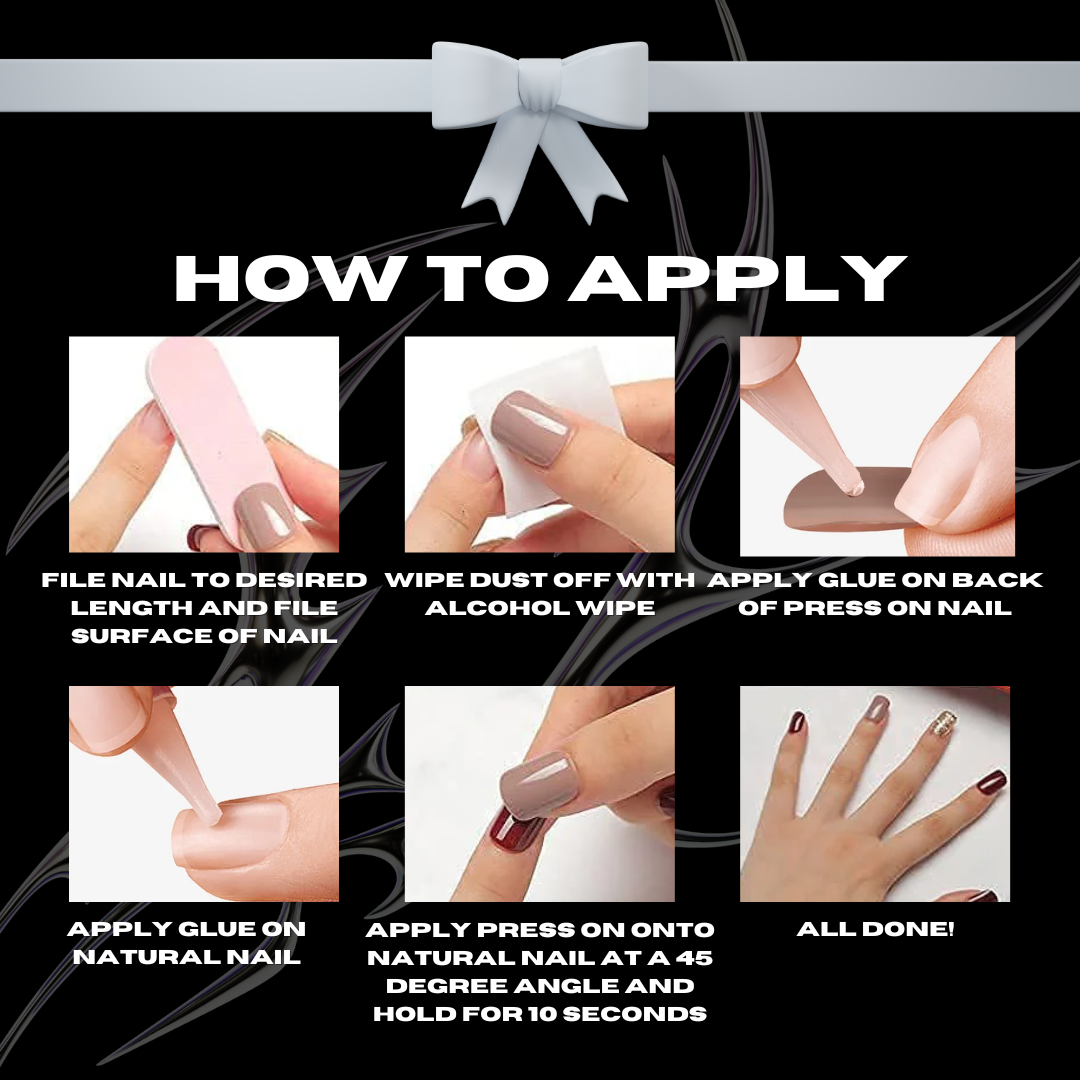 HOW TO APPLY

FILE NAIL TO DESIRED LENGTH AND FILE SURFACE OF NAIL

WIPE DUST OFF WITH ALCOHOL WIPE

APPLY GLUE ON BACK OF PRESS ON NAIL

APPLY GLUE ON NATURAL NAIL

APPLY PRESS ON ONTO NATURAL NAIL AT A 45 DEGREE ANGLE AND HOLD FOR 10 SECONDS

ALL DONE!